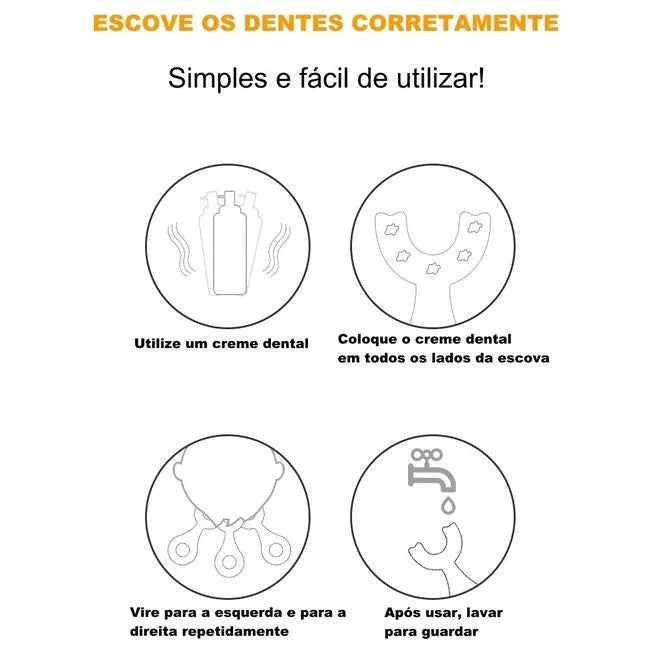 ESCOVE OS DENTES CORRETAMENTE

Simples e fácil de utilizar!

Utilize um creme dental

Coloque o creme dental em todos os lados da escova

Vire para a esquerda e para a direita repetidamente

Após usar, lavar para guardar